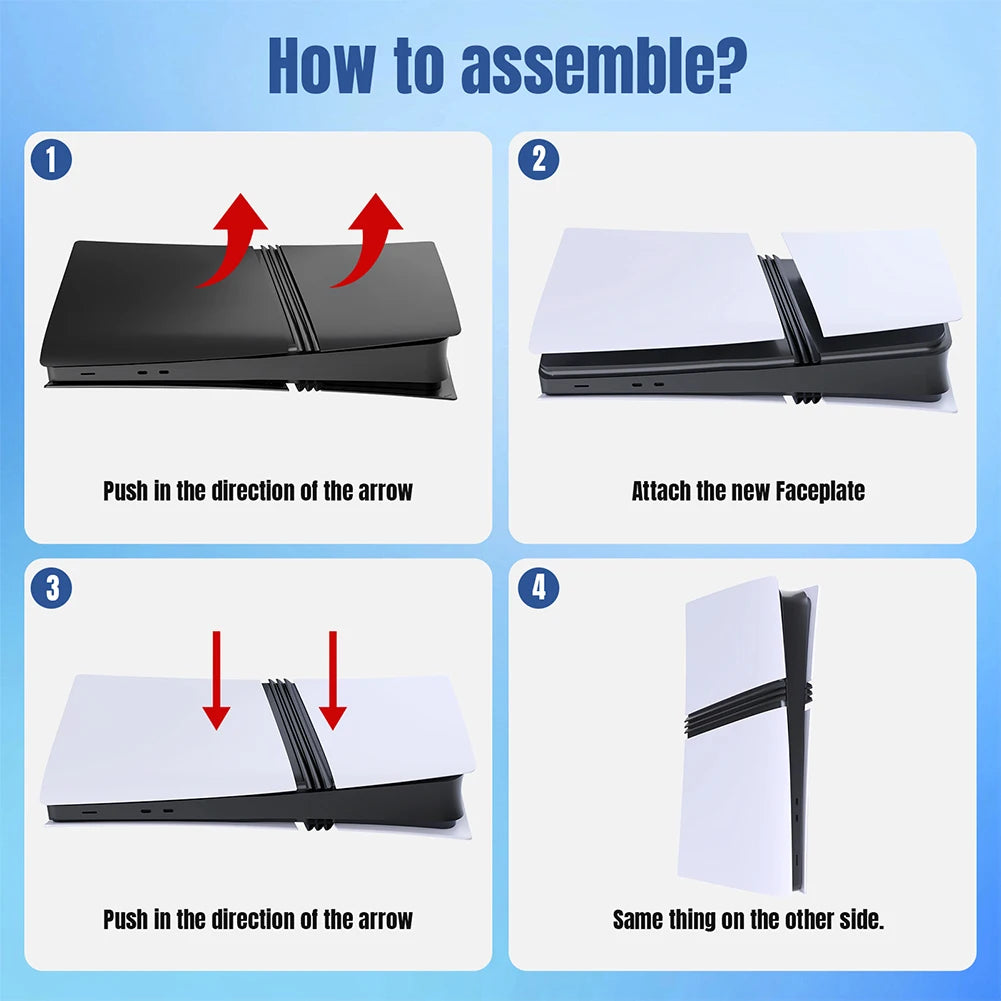 How to assemble?

1

Push in the direction of the arrow

2

Attach the new Faceplate

3

Push in the direction of the arrow

4

Same thing on the other side.